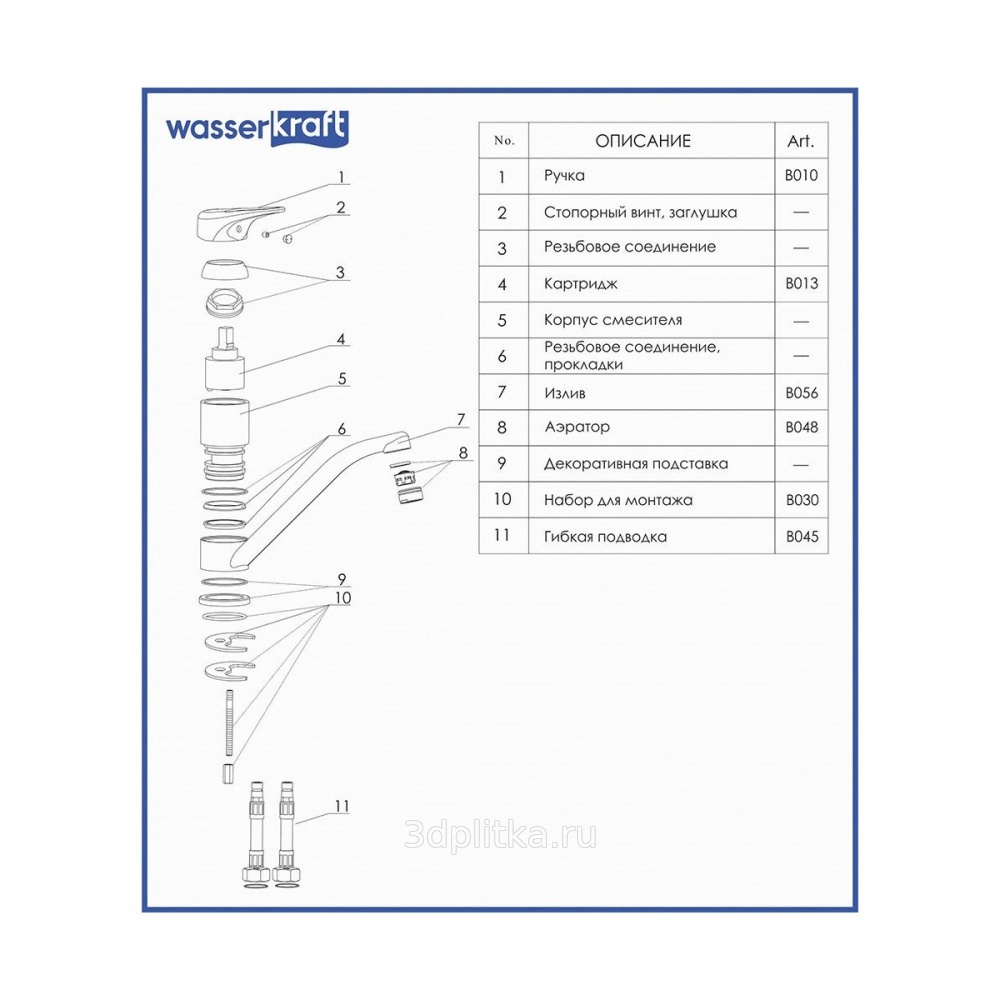 wasserkraft

1
2
3
4
5
6
7
8
9
10
11

| No. | ОПИСАНИЕ | Art. |
|---|---|---|
| 1 | Ручка | B010 |
| 2 | Стопорный винт, заглушка | — |
| 3 | Резьбовое соединение | — |
| 4 | Картридж | B013 |
| 5 | Корпус смесителя | — |
| 6 | Резьбовое соединение, прокладки | — |
| 7 | Излив | B056 |
| 8 | Аэратор | B048 |
| 9 | Декоративная подставка | — |
| 10 | Набор для монтажа | B030 |
| 11 | Гибкая подводка | B045 |

3dplitka.ru