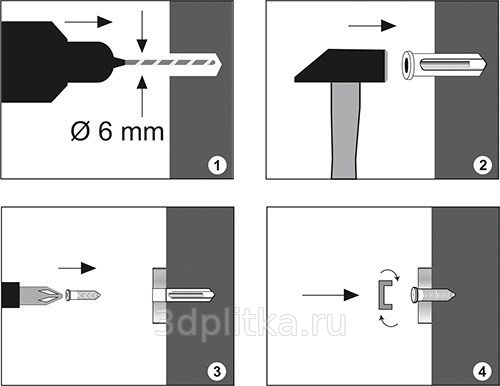 Ø 6 mm

1

2

3dplitka.ru

3

4