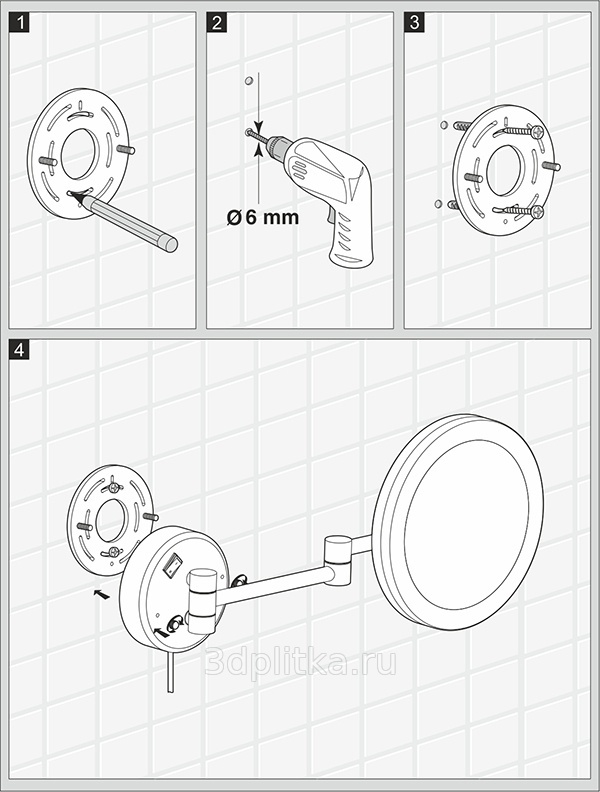 1

2

Ø 6 mm

3

4

3dplitka.ru