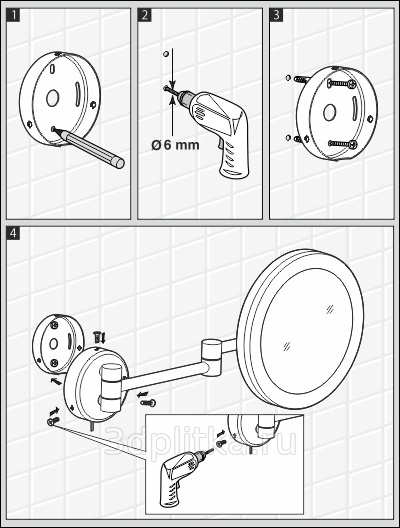 1

2

Ø 6 mm

3

4

3dplitka.ru