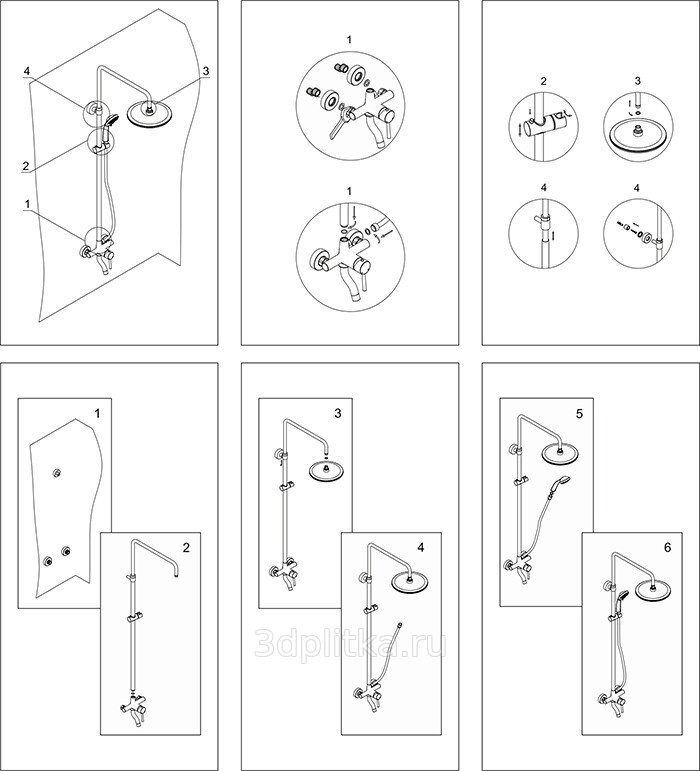 4
3
2
1

1

1

2
3
4
4

1
2

3
4

5
6

3dplitka.ru