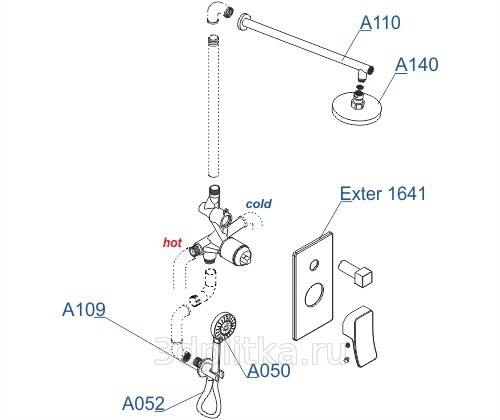 A110
A140
Exter 1641
cold
hot
A109
3dplitka.ru
A050
A052