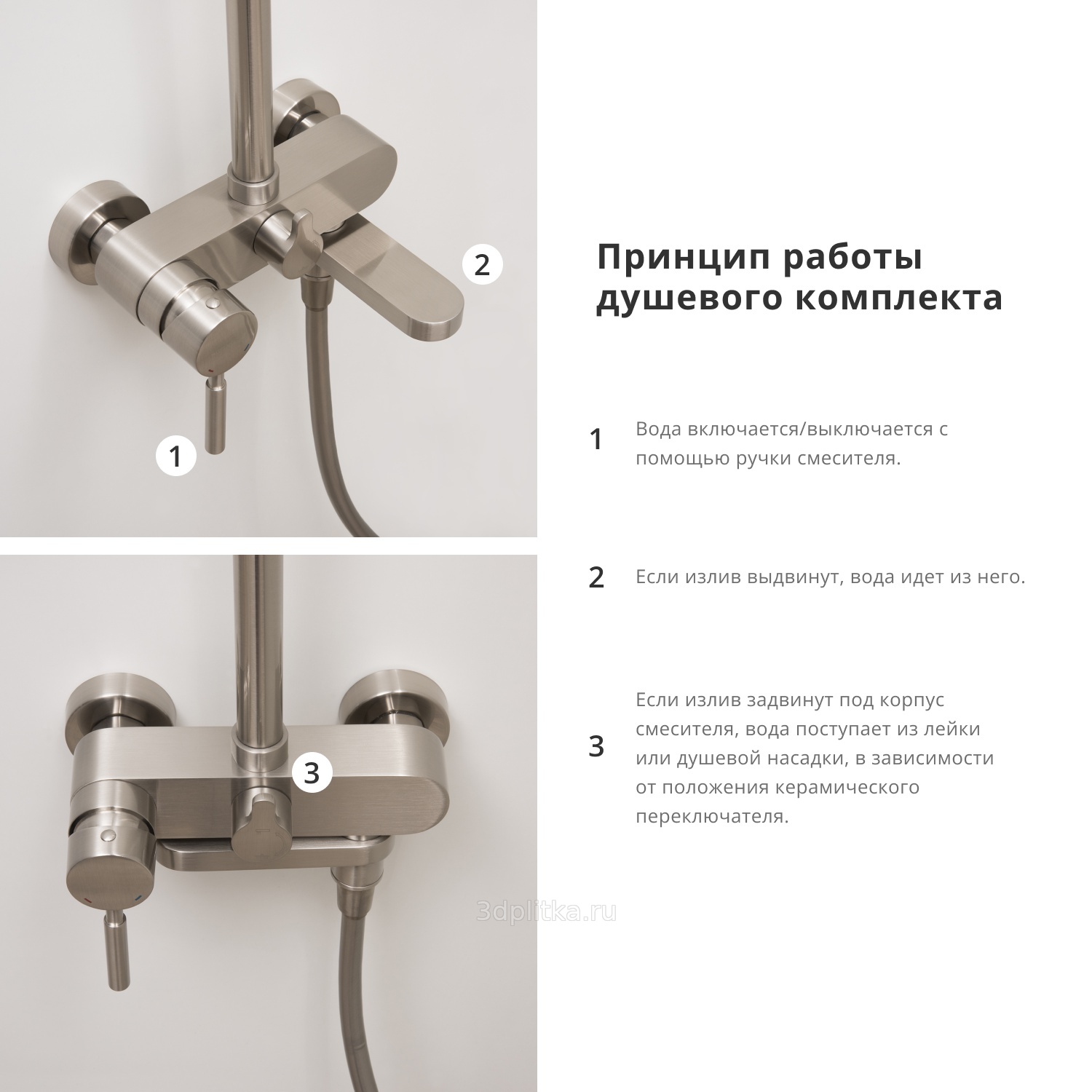 2

1

3

3dplitka.ru

Принцип работы душевого комплекта

1 Вода включается/выключается с помощью ручки смесителя.

2 Если излив выдвинут, вода идет из него.

3 Если излив задвинут под корпус смесителя, вода поступает из лейки или душевой насадки, в зависимости от положения керамического переключателя.