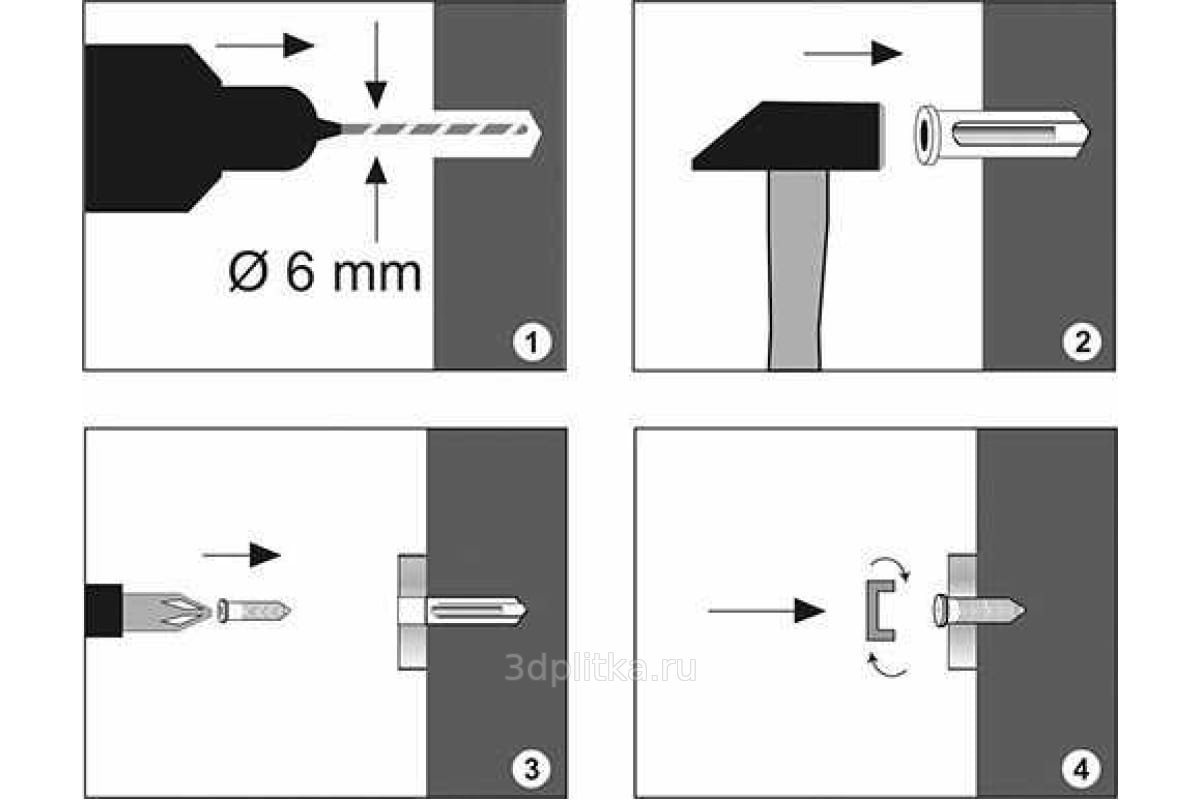 Ø 6 mm

1

2

3

3dplitka.ru

4