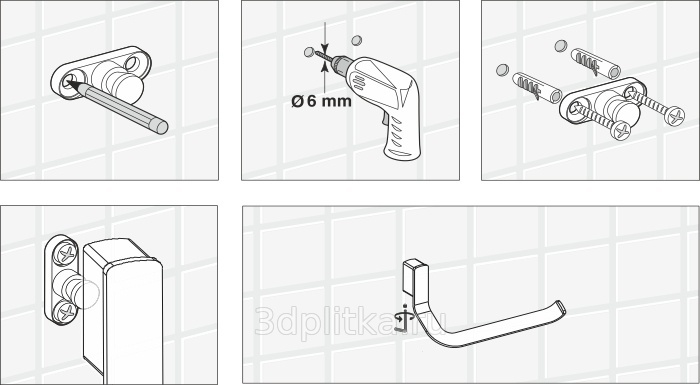 Ø 6 mm

3dplitka.ru