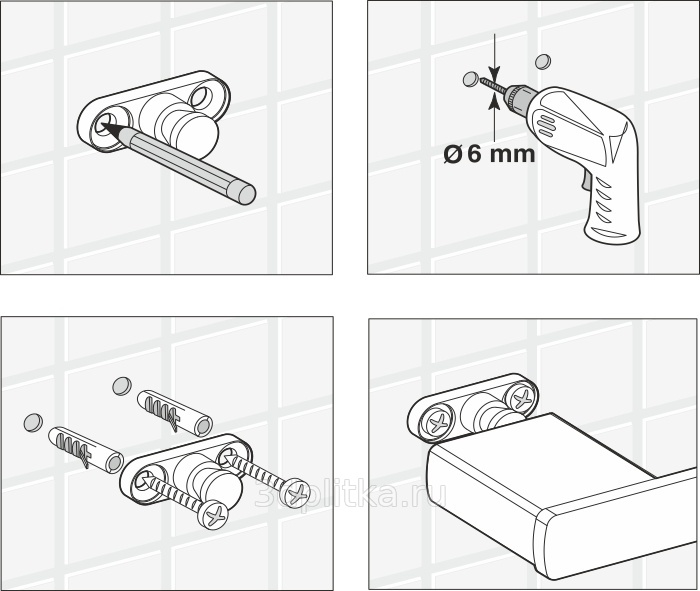 Ø 6 mm

3dplitka.ru