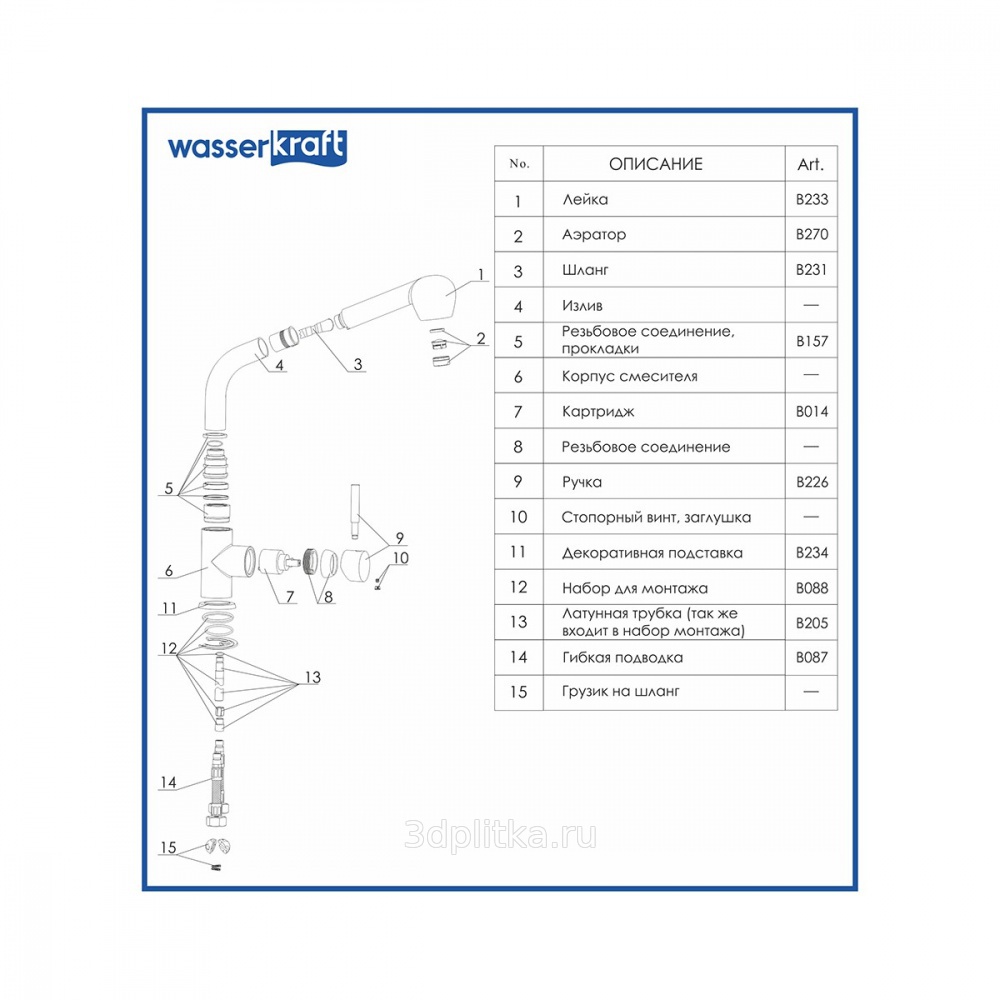 wasserkraft

| No. | ОПИСАНИЕ | Art. |
|---|---|---|
| 1 | Лейка | B233 |
| 2 | Аэратор | B270 |
| 3 | Шланг | B231 |
| 4 | Излив | — |
| 5 | Резьбовое соединение, прокладки | B157 |
| 6 | Корпус смесителя | — |
| 7 | Картридж | B014 |
| 8 | Резьбовое соединение | — |
| 9 | Ручка | B226 |
| 10 | Стопорный винт, заглушка | — |
| 11 | Декоративная подставка | B234 |
| 12 | Набор для монтажа | B088 |
| 13 | Латунная трубка (так же входит в набор монтажа) | B205 |
| 14 | Гибкая подводка | B087 |
| 15 | Грузик на шланг | — |

1
2
3
4
5
6
7
8
9
10
11
12
13
14
15

3dplitka.ru