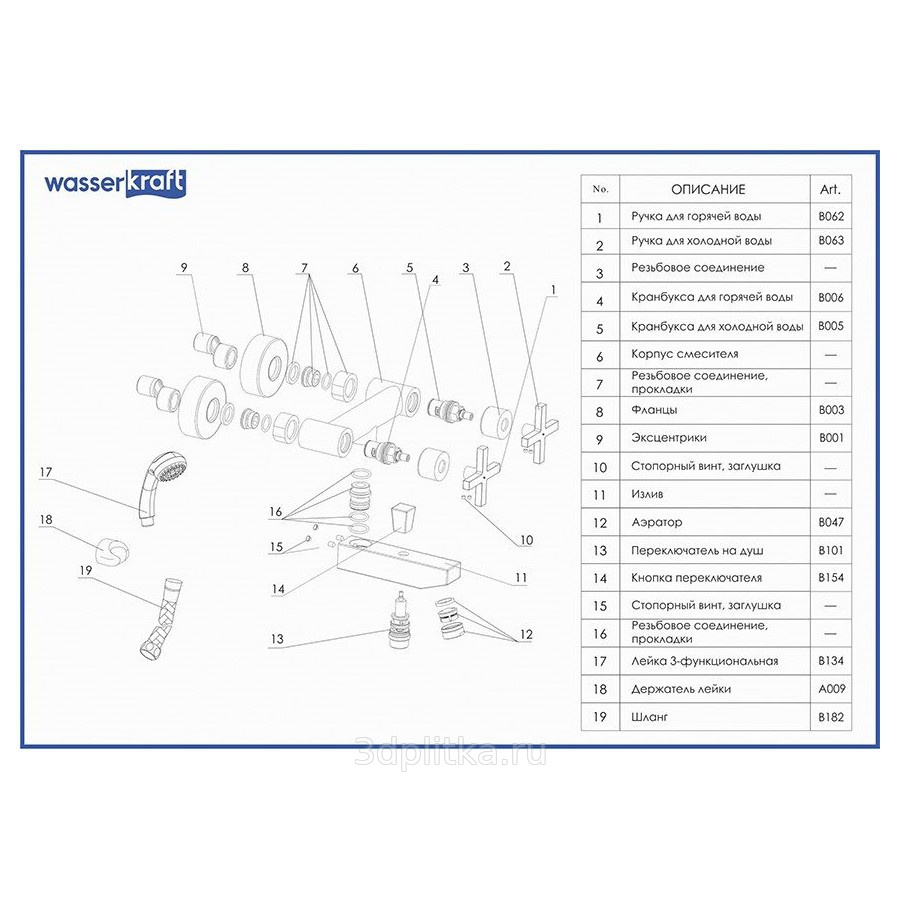 wasserkraft

9 8 7 6 5 4 3 2 1

17

18

19

16

15

14

13

12

11

10

| No. | ОПИСАНИЕ | Art. |
|---|---|---|
| 1 | Ручка для горячей воды | B062 |
| 2 | Ручка для холодной воды | B063 |
| 3 | Резьбовое соединение | — |
| 4 | Кранбукса для горячей воды | B006 |
| 5 | Кранбукса для холодной воды | B005 |
| 6 | Корпус смесителя | — |
| 7 | Резьбовое соединение, прокладки | — |
| 8 | Фланцы | B003 |
| 9 | Эксцентрики | B001 |
| 10 | Стопорный винт, заглушка | — |
| 11 | Излив | — |
| 12 | Аэратор | B047 |
| 13 | Переключатель на душ | B101 |
| 14 | Кнопка переключателя | B154 |
| 15 | Стопорный винт, заглушка | — |
| 16 | Резьбовое соединение, прокладки | — |
| 17 | Лейка 3-функциональная | B134 |
| 18 | Держатель лейки | A009 |
| 19 | Шланг | B182 |

3dplitka.ru