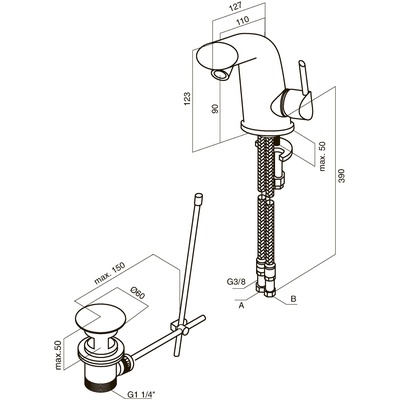 127
110
123
90
max. 50
390
G3/8
A
B
max. 150
Ø60
max.50
G1 1/4"