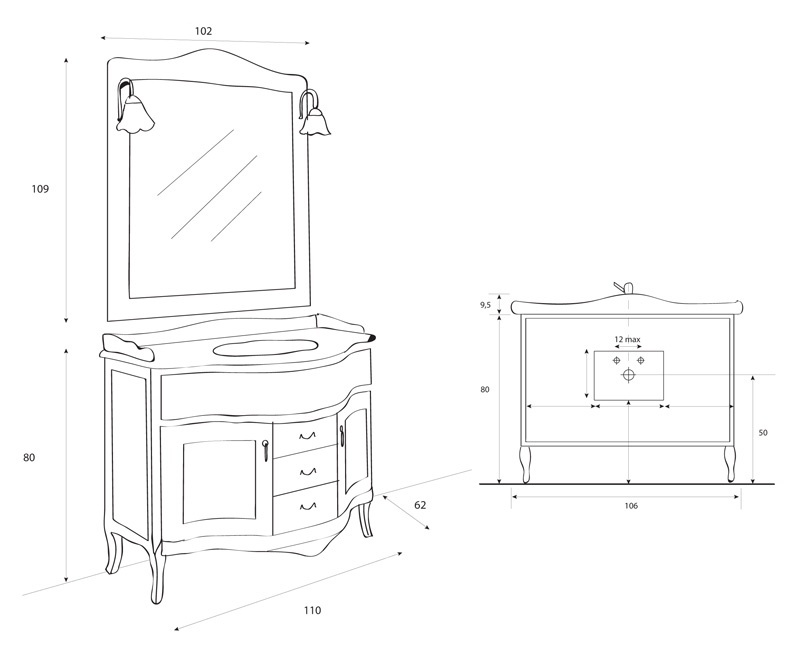 102

109

80

62

110

9,5

12 max

80

50

106