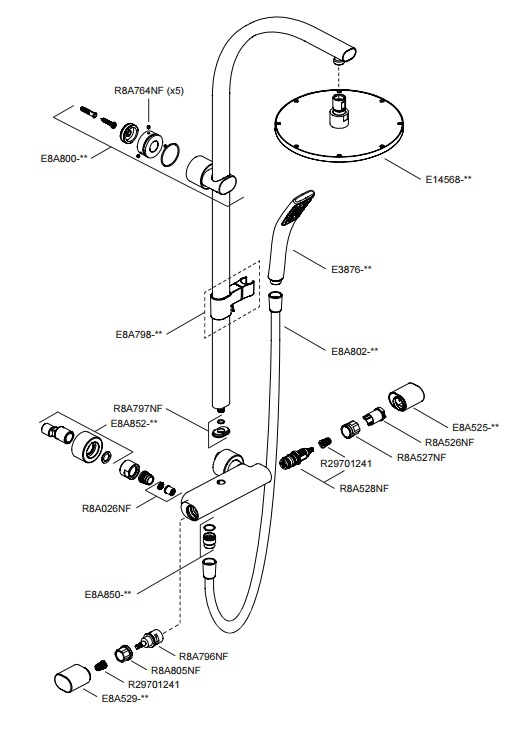 R8A764NF (x5)

E8A800-**

E14568-**

E3876-**

E8A798-**

E8A802-**

R8A797NF

E8A852-**

E8A525-**

R8A526NF

R8A527NF

R29701241

R8A528NF

R8A026NF

E8A850-**

R8A796NF

R8A805NF

R29701241

E8A529-**