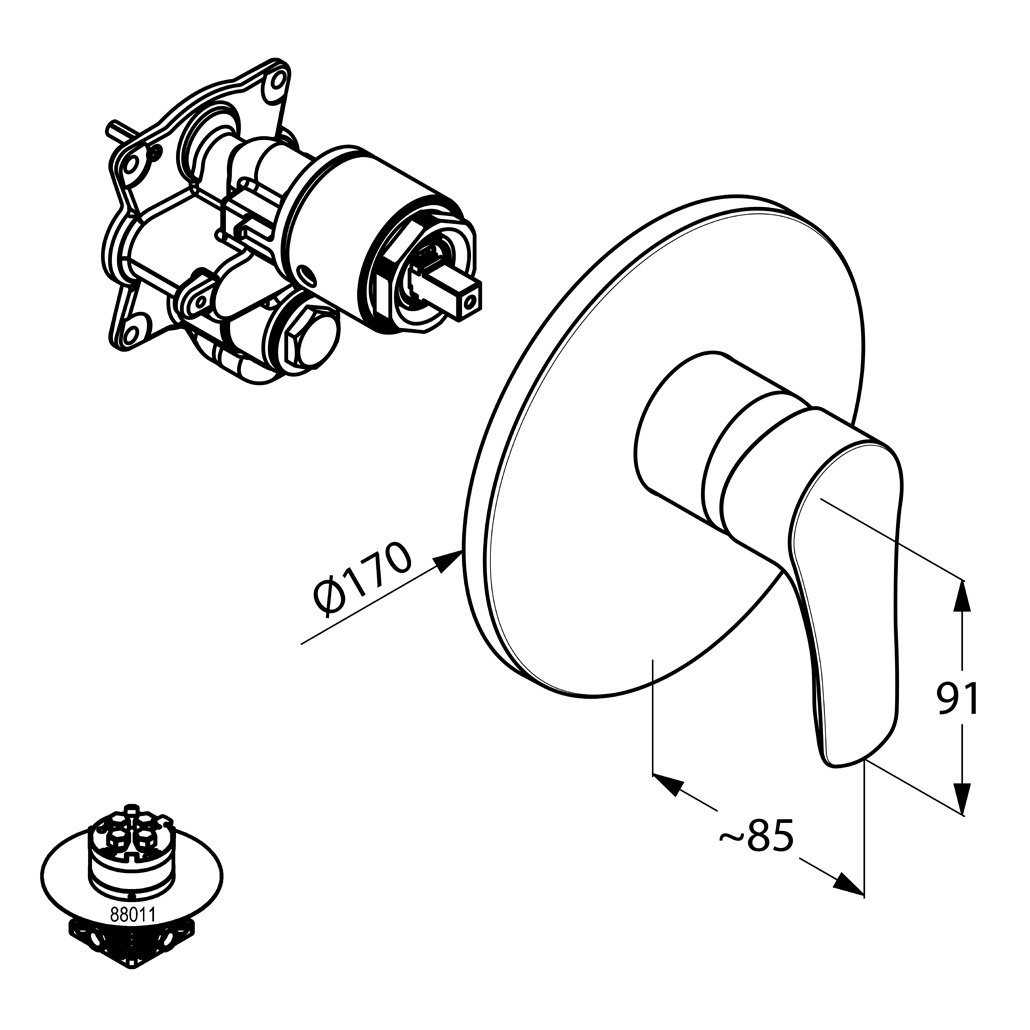 Ø170

91

~85

88011