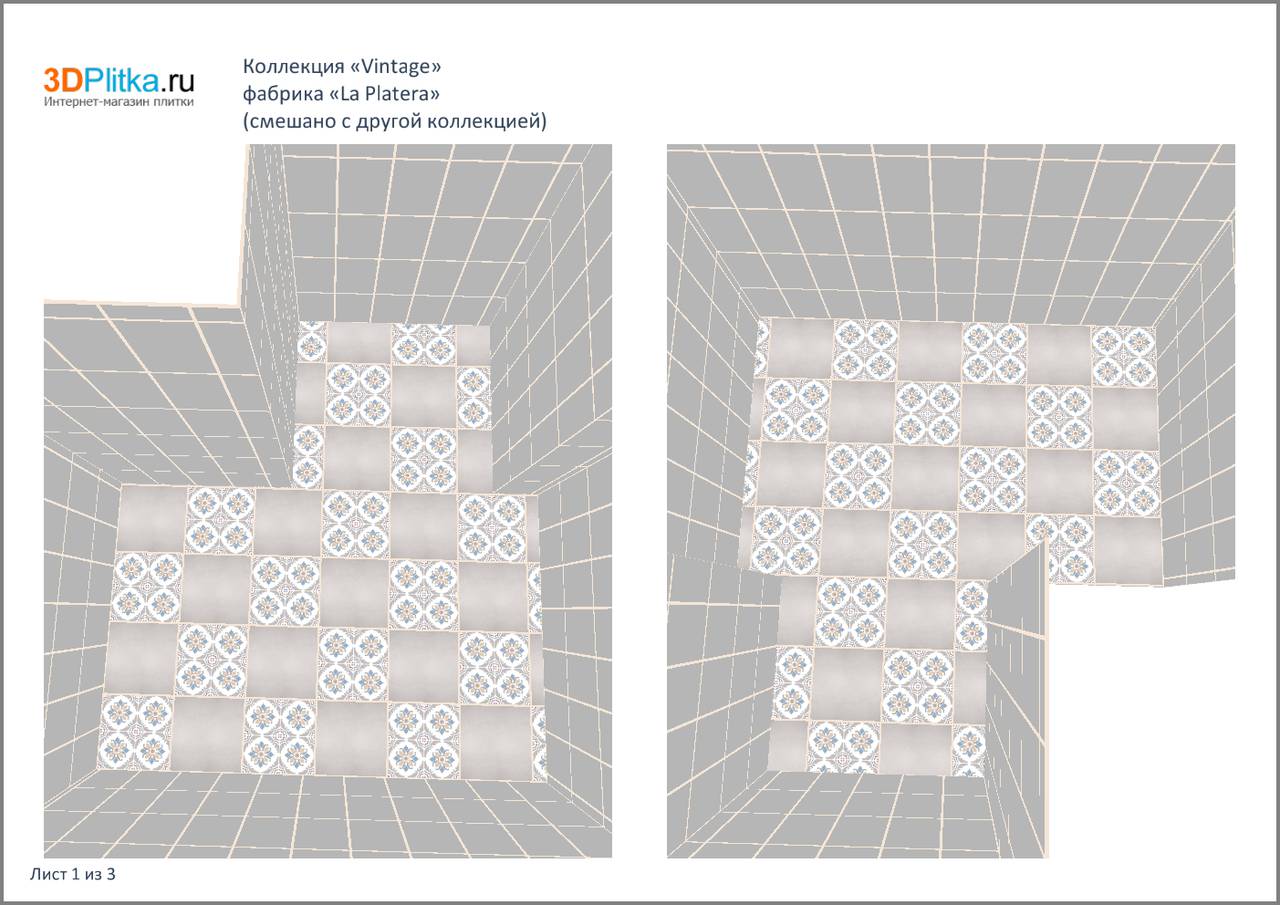 3DPlitka.ru
Интернет-магазин плитки

Коллекция «Vintage»
фабрика «La Platera»
(смешано с другой коллекцией)

Лист 1 из 3