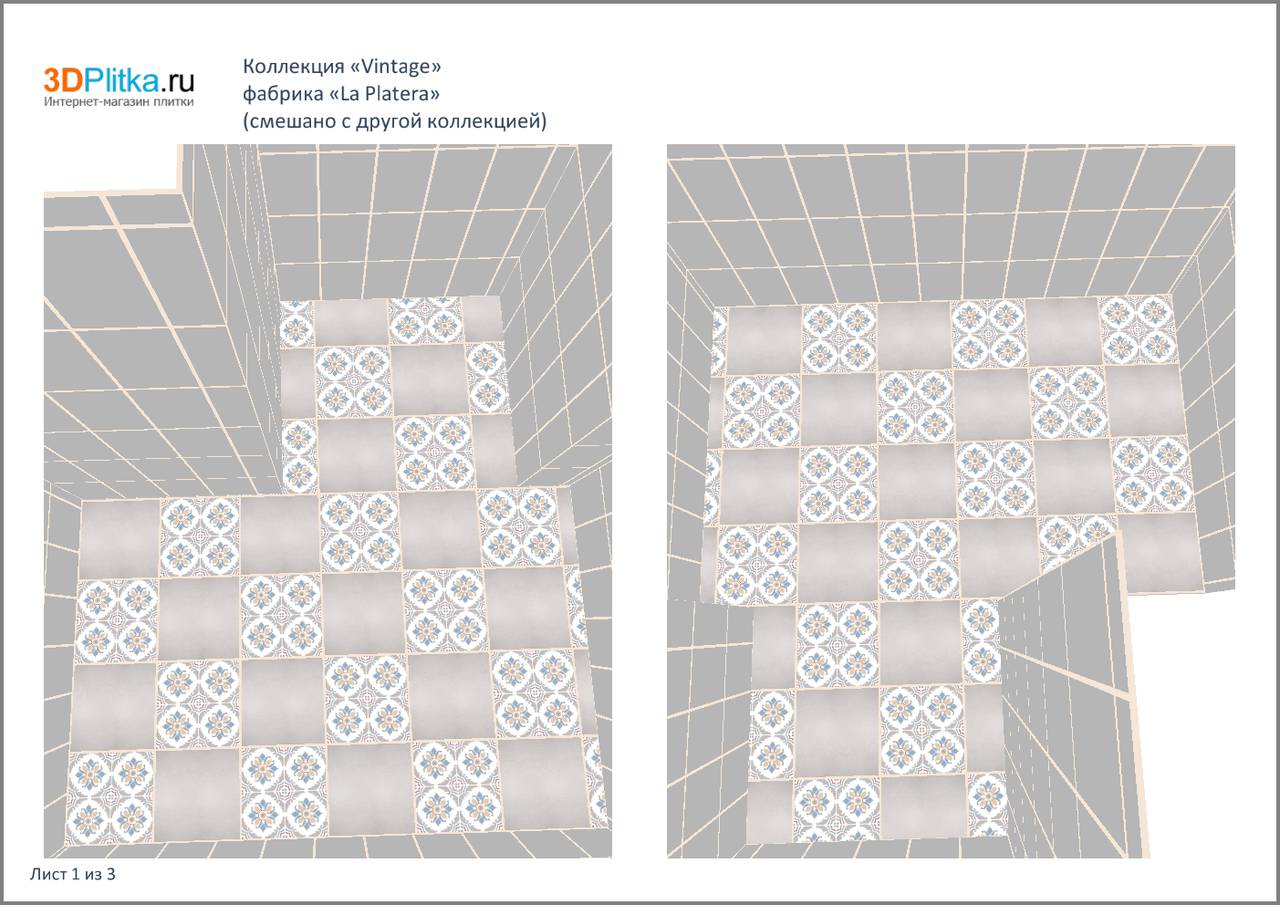 3DPlitka.ru
Интернет-магазин плитки

Коллекция «Vintage»
фабрика «La Platera»
(смешано с другой коллекцией)

Лист 1 из 3